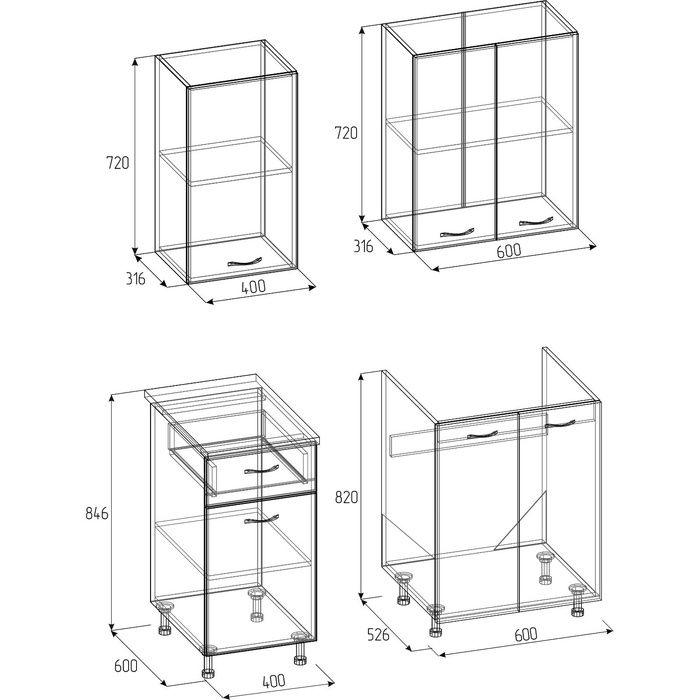 720
316
400
720
316
600
846
600
400
820
526
600