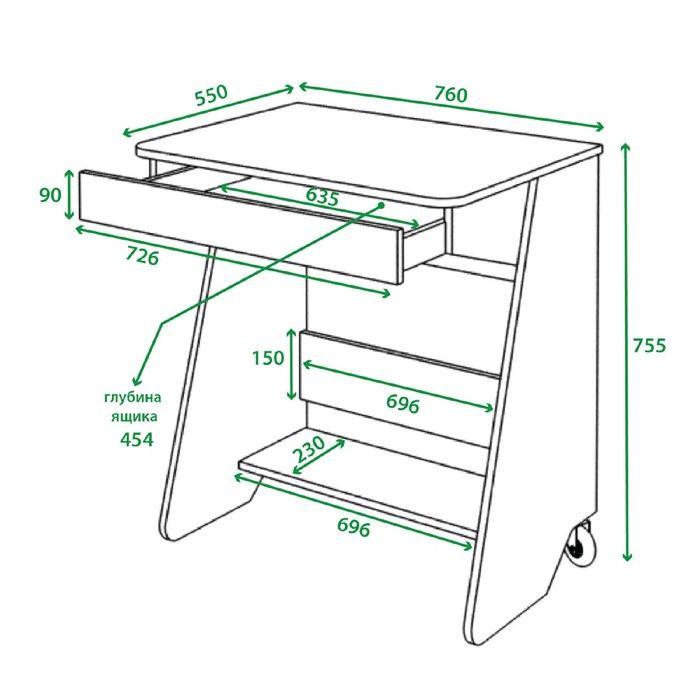 550
760
90
635
726
755
150
696
глубина ящика
454
230
696