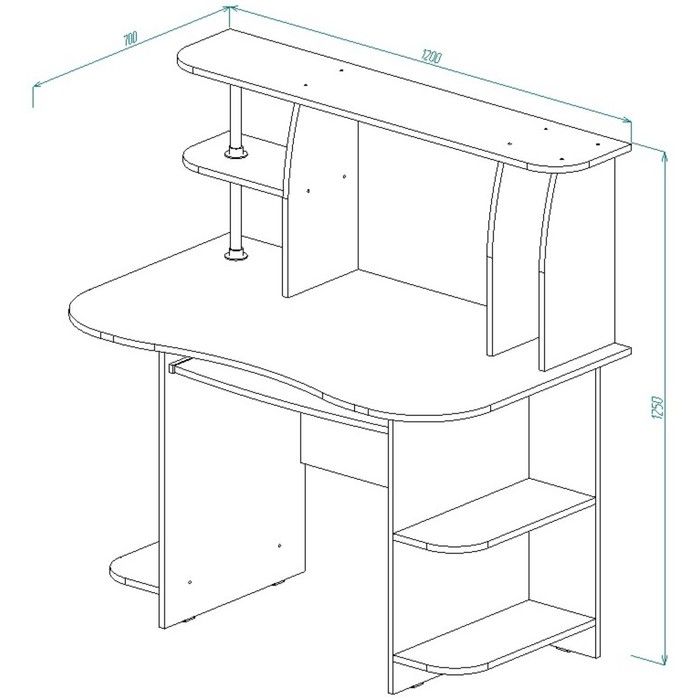 700

1200

1250