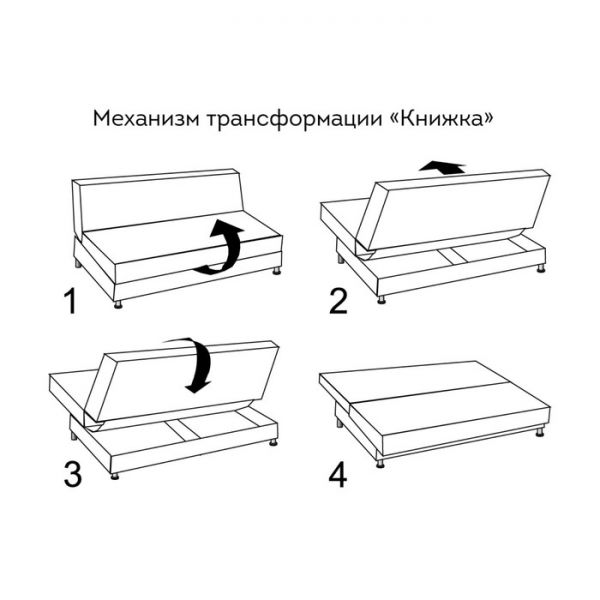 Механизм трансформации «Книжка»

1

2

3

4