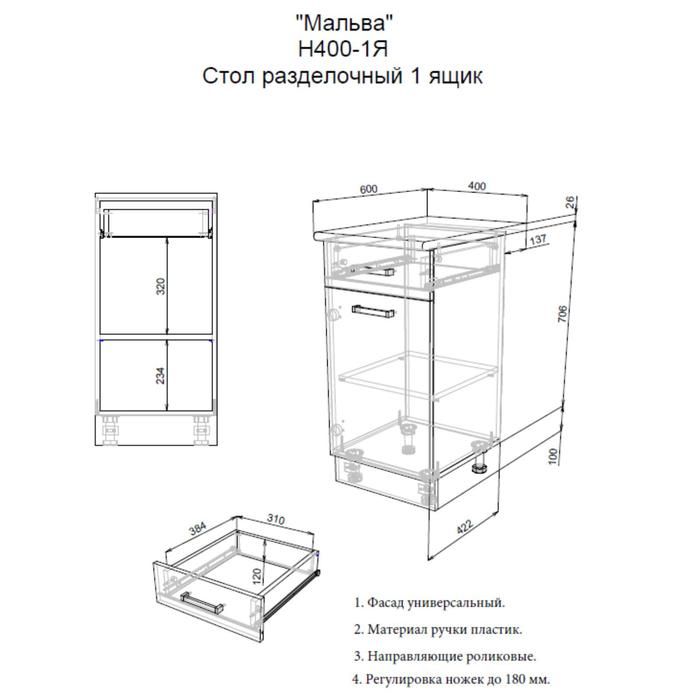 "Мальва"
Н400-1Я
Стол разделочный 1 ящик

320

234

600

400

26

137

706

100

422

384

310

120

1. Фасад универсальный.

2. Материал ручки пластик.

3. Направляющие роликовые.

4. Регулировка ножек до 180 мм.