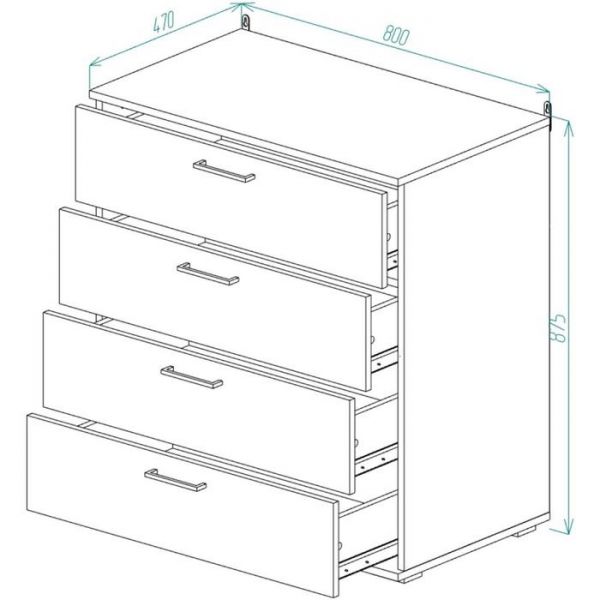 470
800
875