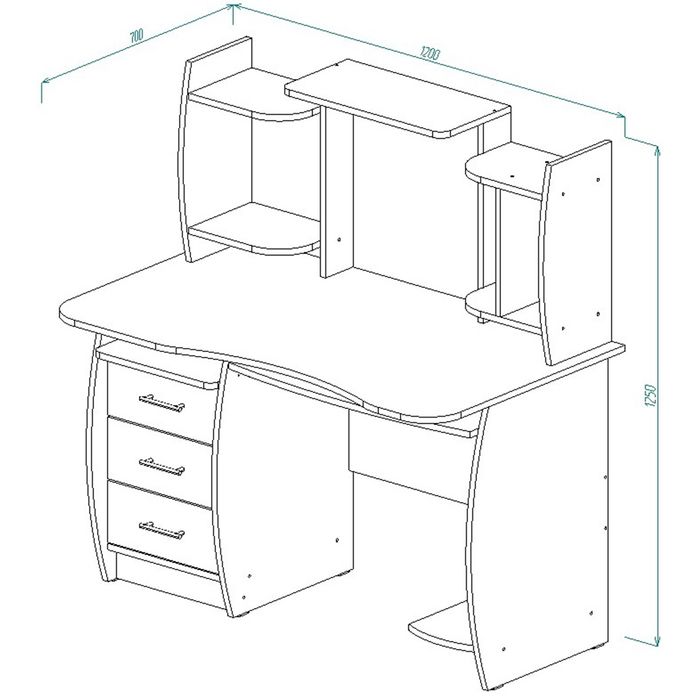 700
1200
1250