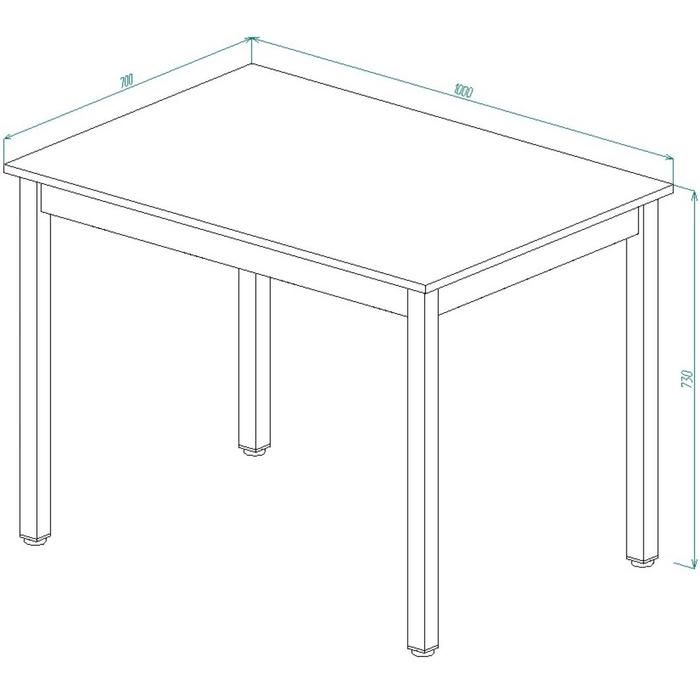 700
1000
730