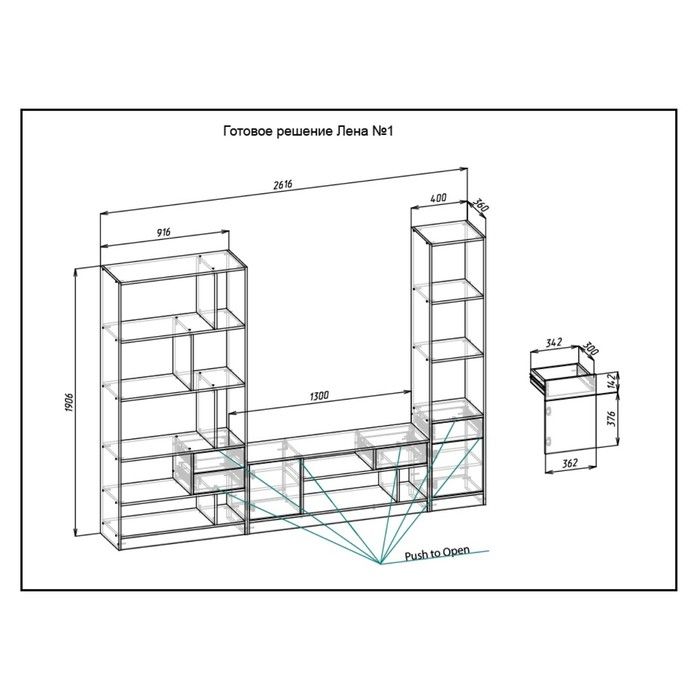 Готовое решение Лена №1

2616

400

360

916

1906

1300

342

300

142

376

362

Push to Open