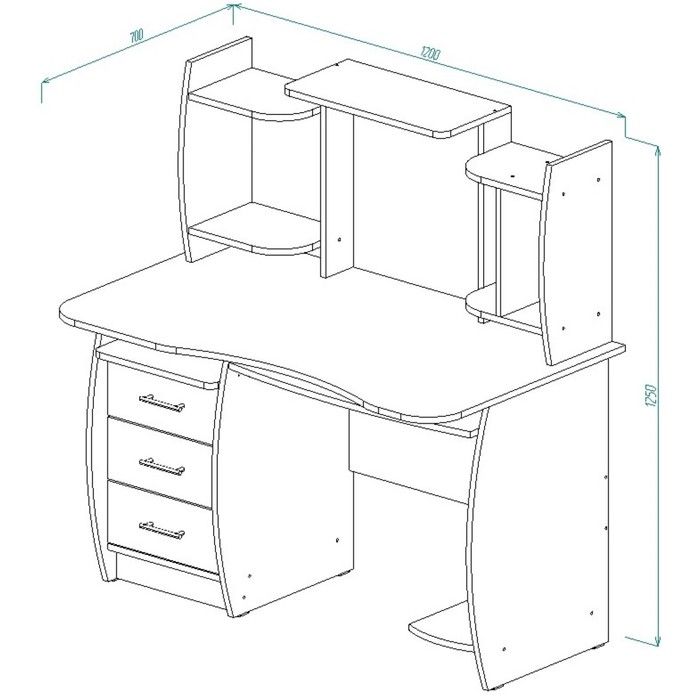 700
1200
1250