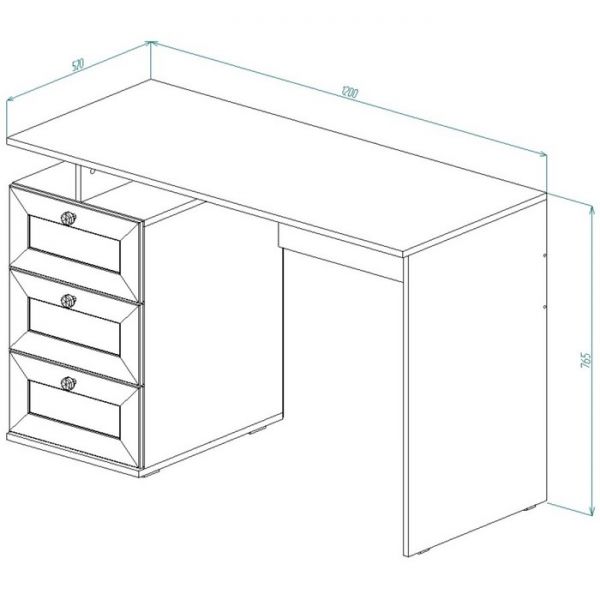 520
1200
765