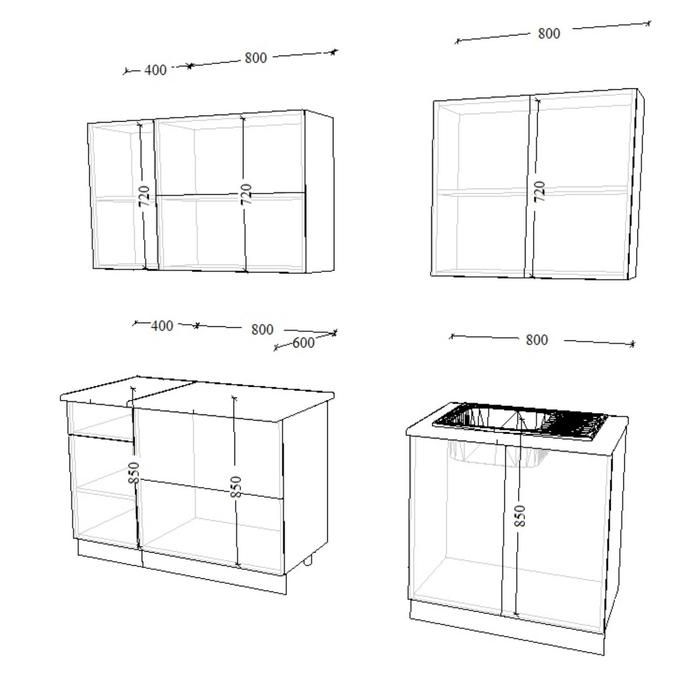 400
800
720
720
800
720
400
800
600
850
850
800
850