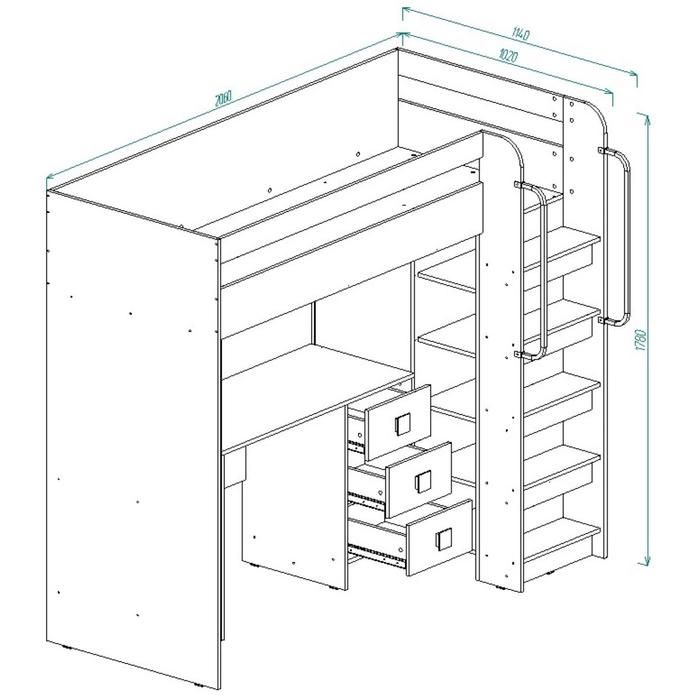 2060

1140

1020

1780