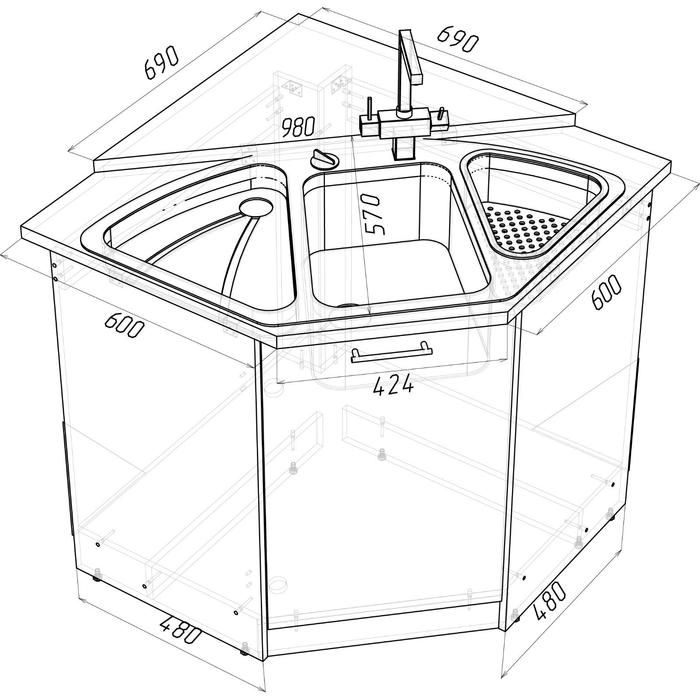 690
690
980
570
600
600
424
480
480