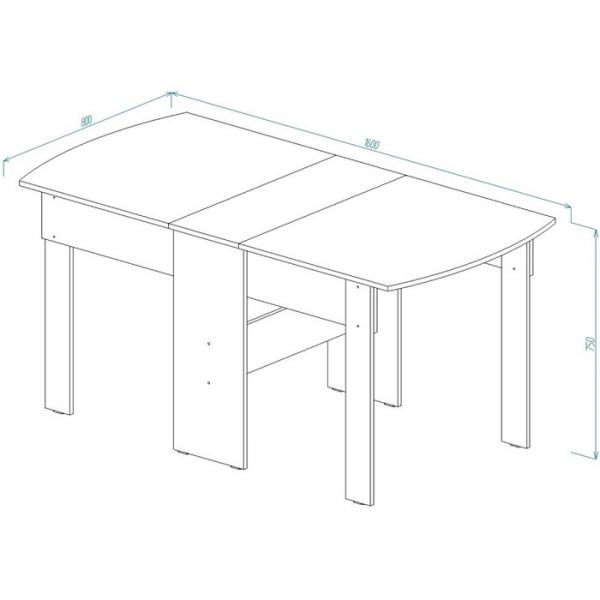 800

1600

750